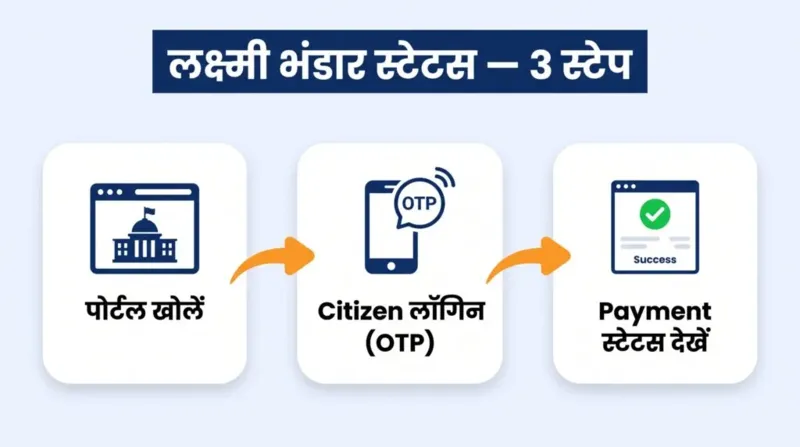 लक्ष्मी भंडार स्टेटस — 3 स्टेप

पोर्टल खोलें

OTP

Citizen लॉगिन (OTP)

Success

Payment स्टेटस देखें