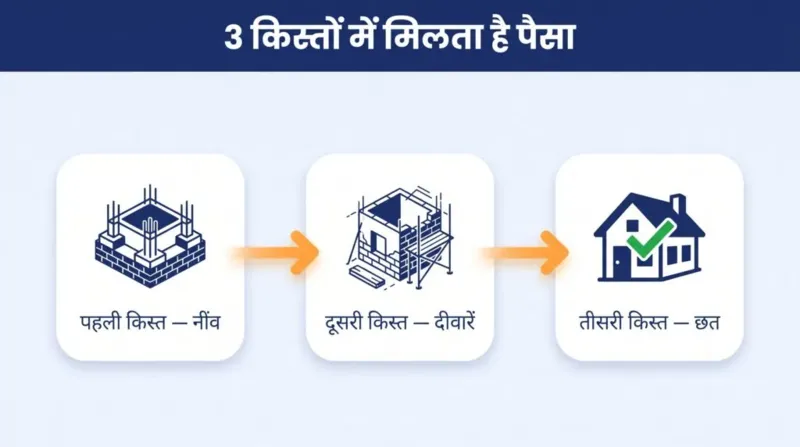 3 किस्तों में मिलता है पैसा

पहली किस्त — नींव

दूसरी किस्त — दीवारें

तीसरी किस्त — छत