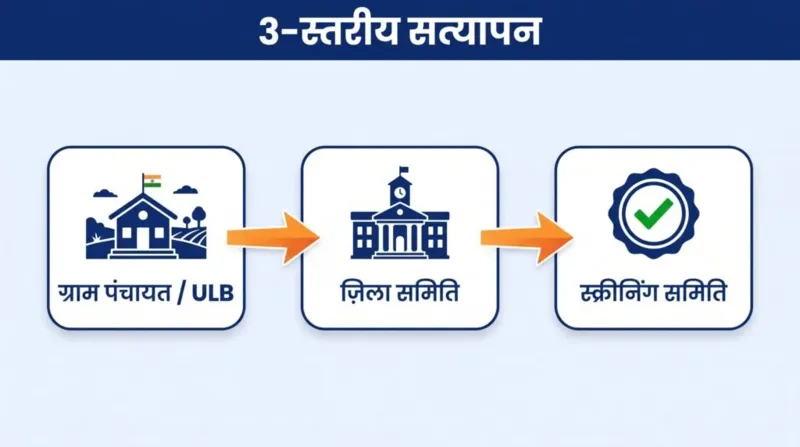 3-स्तरीय सत्यापन

ग्राम पंचायत / ULB

ज़िला समिति

स्क्रीनिंग समिति